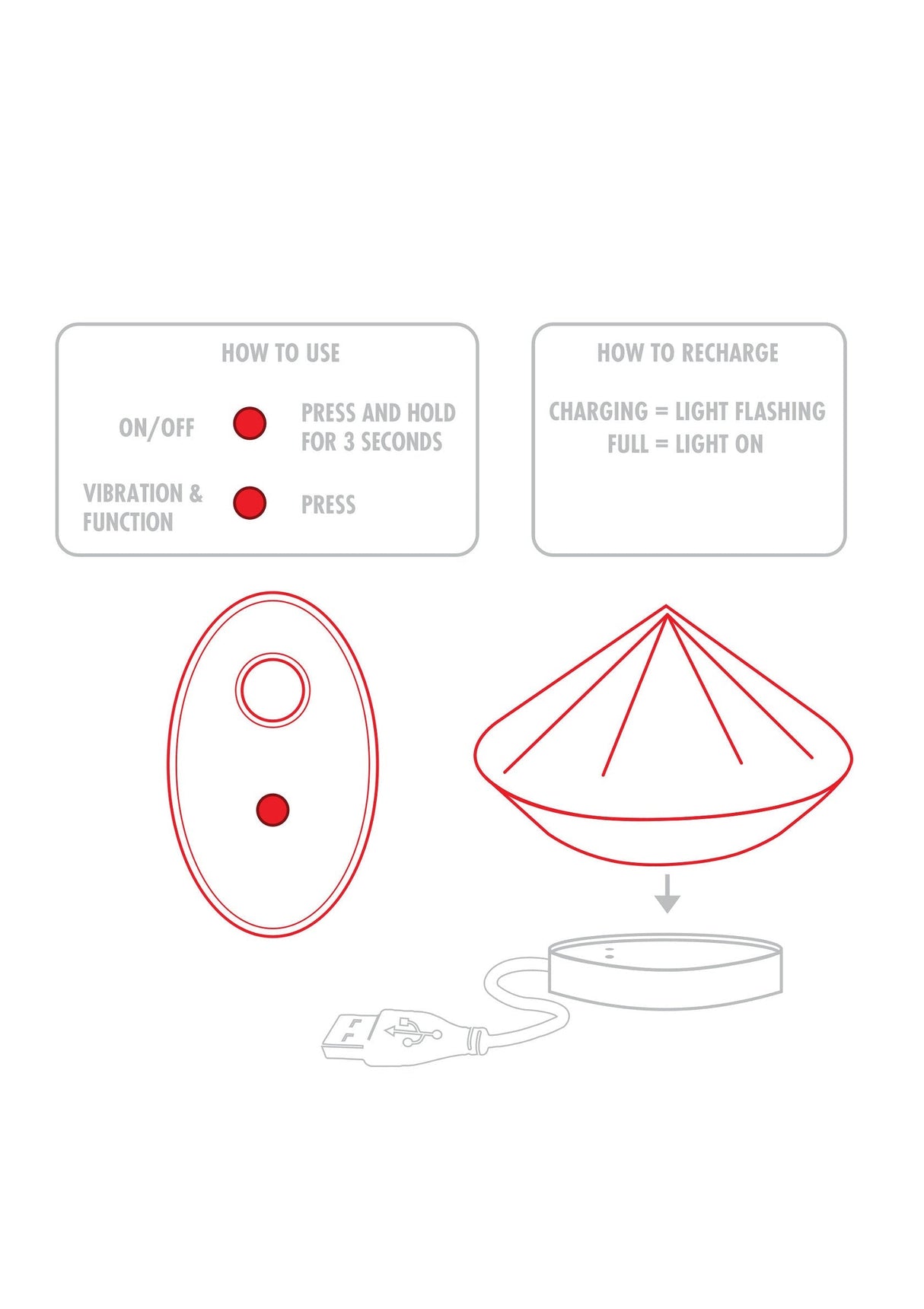 HOW TO USE

ON/OFF PRESS AND HOLD FOR 3 SECONDS

VIBRATION & FUNCTION PRESS

HOW TO RECHARGE

CHARGING = LIGHT FLASHING
FULL = LIGHT ON